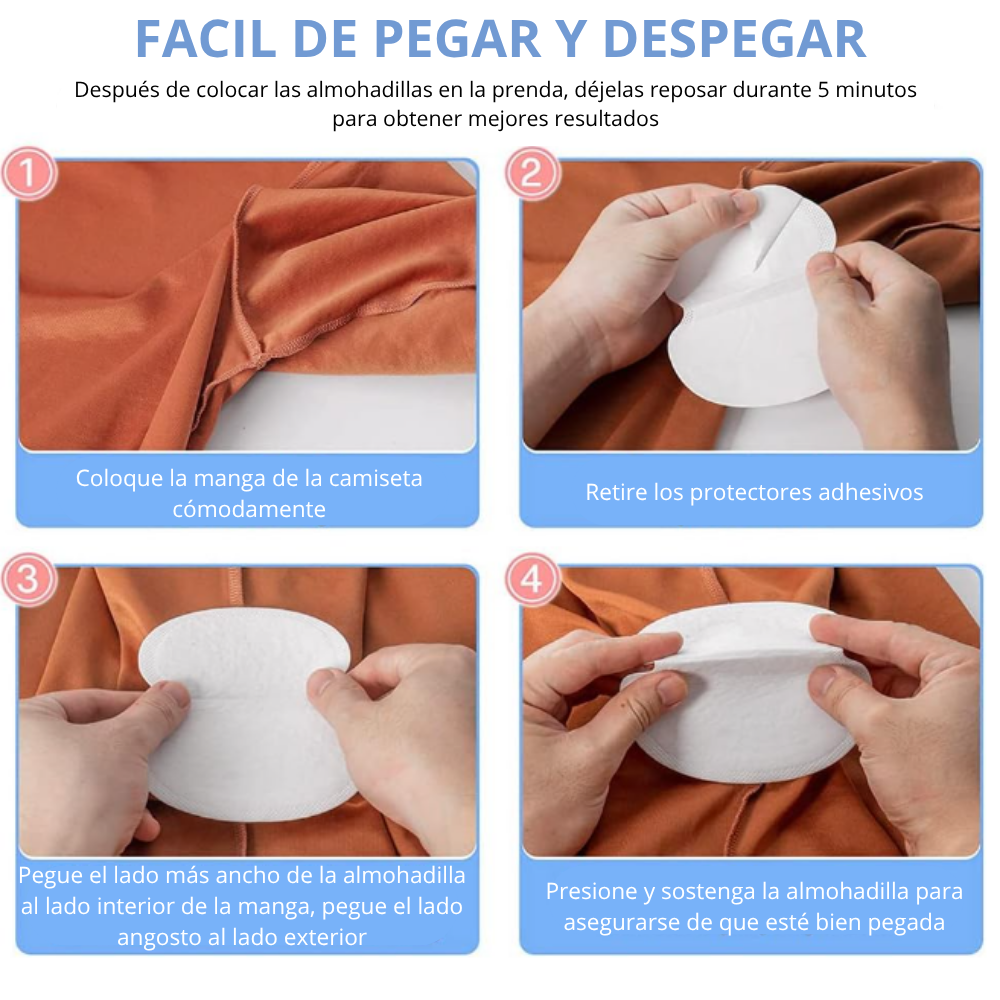 FACIL DE PEGAR Y DESPEGAR

Después de colocar las almohadillas en la prenda, déjelas reposar durante 5 minutos para obtener mejores resultados

1

Coloque la manga de la camiseta cómodamente

2

Retire los protectores adhesivos

3

Pegue el lado más ancho de la almohadilla al lado interior de la manga, pegue el lado angosto al lado exterior

4

Presione y sostenga la almohadilla para asegurarse de que esté bien pegada