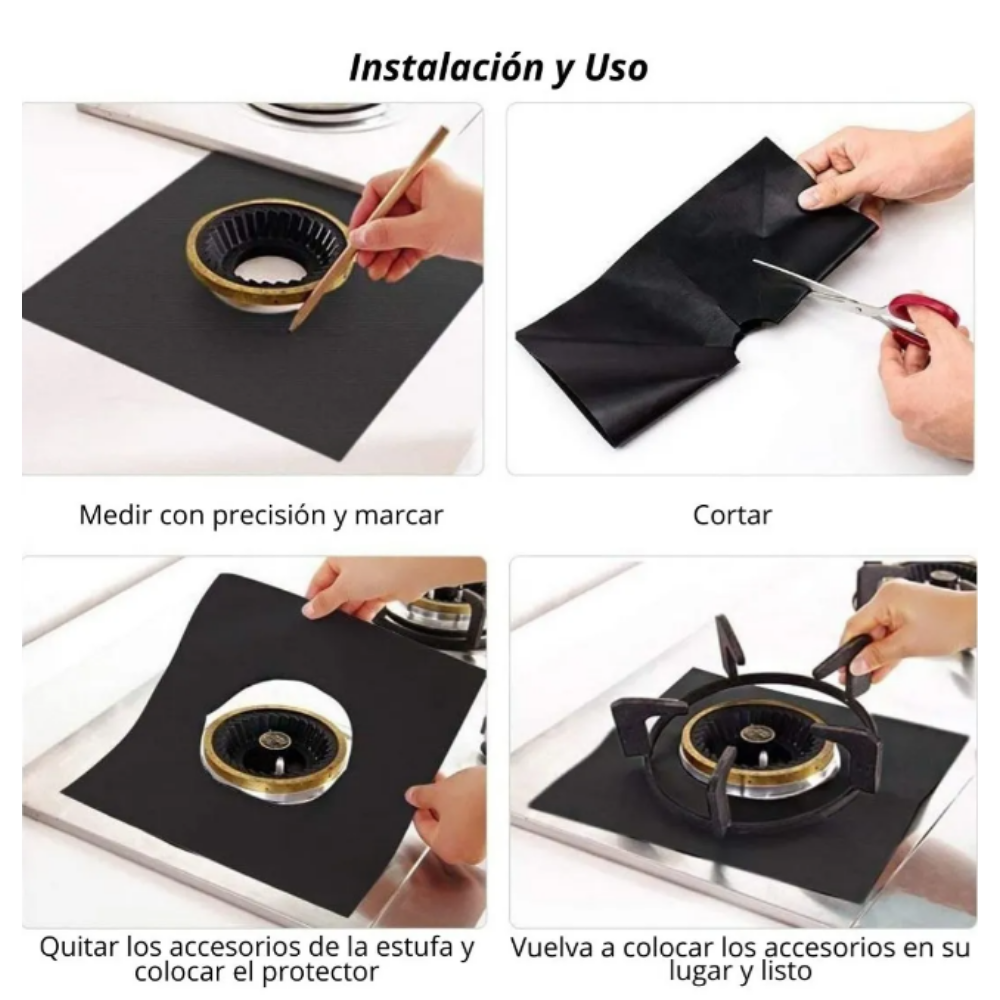 Instalación y Uso

Medir con precisión y marcar

Cortar

Quitar los accesorios de la estufa y colocar el protector

Vuelva a colocar los accesorios en su lugar y listo