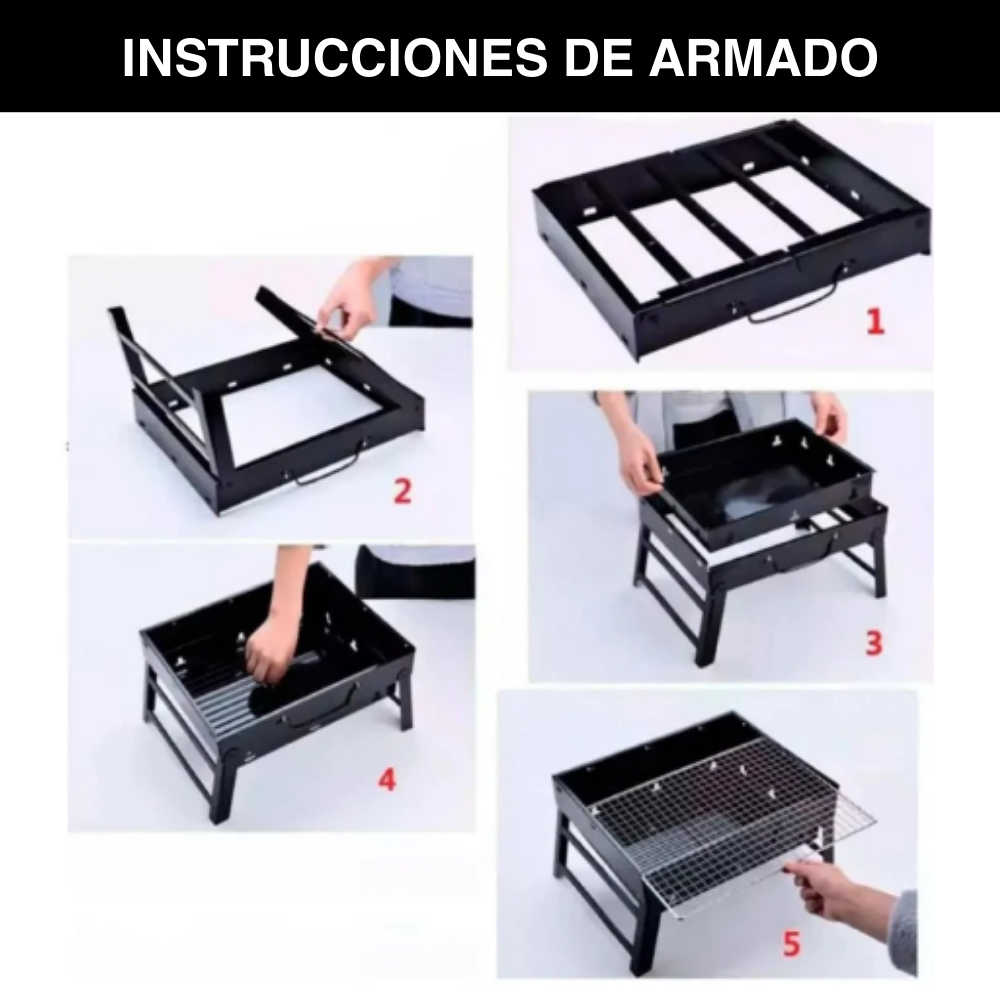 INSTRUCCIONES DE ARMADO

1

2

3

4

5